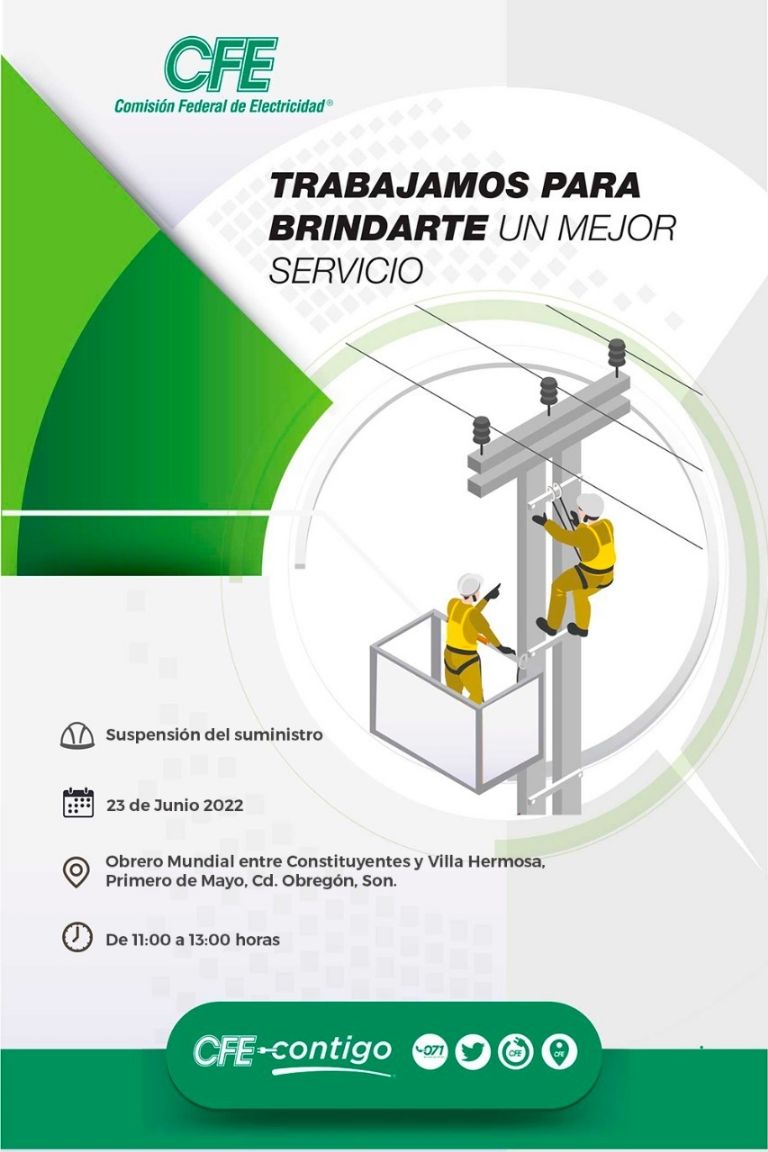 CFE
Comisión Federal de Electricidad®

TRABAJAMOS PARA BRINDARTE UN MEJOR SERVICIO

Suspensión del suministro

23 de Junio 2022

Obrero Mundial entre Constituyentes y Villa Hermosa, Primero de Mayo, Cd. Obregón, Son.

De 11:00 a 13:00 horas

CFE contigo 071 CFE CFE